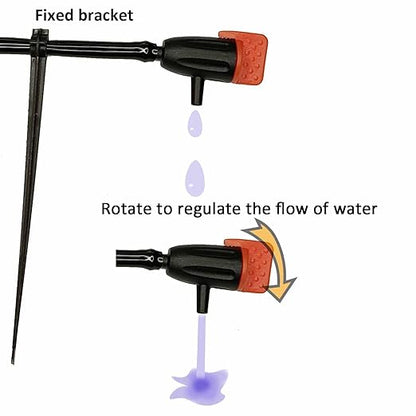 Fixed bracket

Rotate to regulate the flow of water