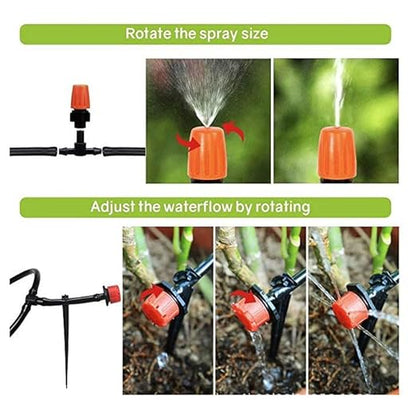 Rotate the spray size

Adjust the waterflow by rotating