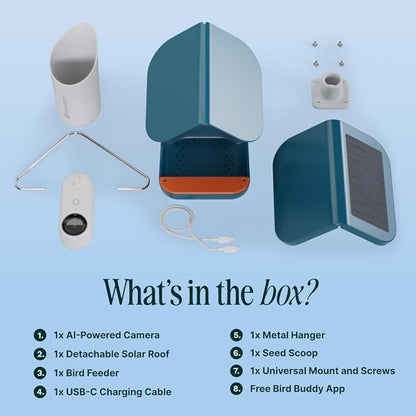 What's in the box?

1. 1x AI-Powered Camera
2. 1x Detachable Solar Roof
3. 1x Bird Feeder
4. 1x USB-C Charging Cable

5. 1x Metal Hanger
6. 1x Seed Scoop
7. 1x Universal Mount and Screws
8. Free Bird Buddy App