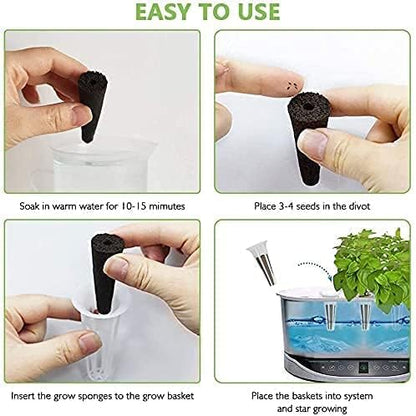 EASY TO USE

Soak in warm water for 10-15 mimutes

Place 3-4 seeds in the divot

Insert the grow sponges to the grow basket

Place the baskets into system and star growing