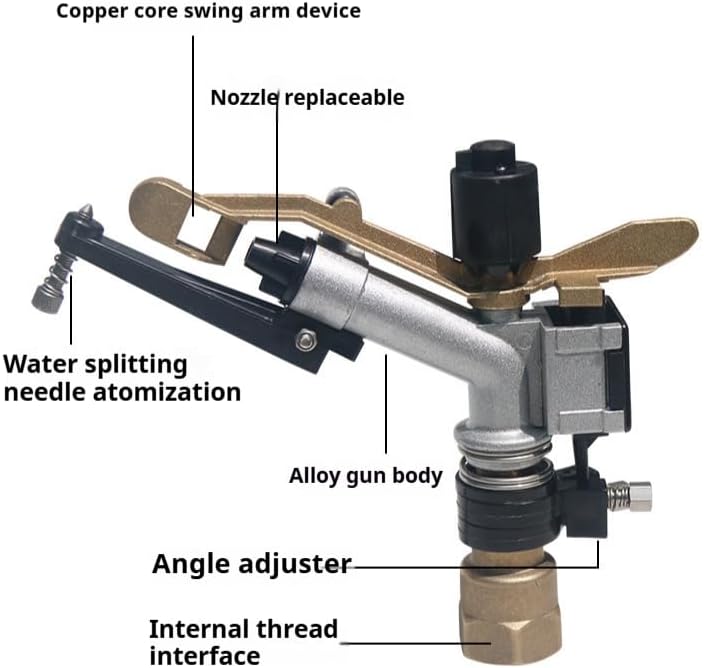 Copper core swing arm device

Nozzle replaceable

Water splitting needle atomization

Alloy gun body

Angle adjuster

Internal thread interface