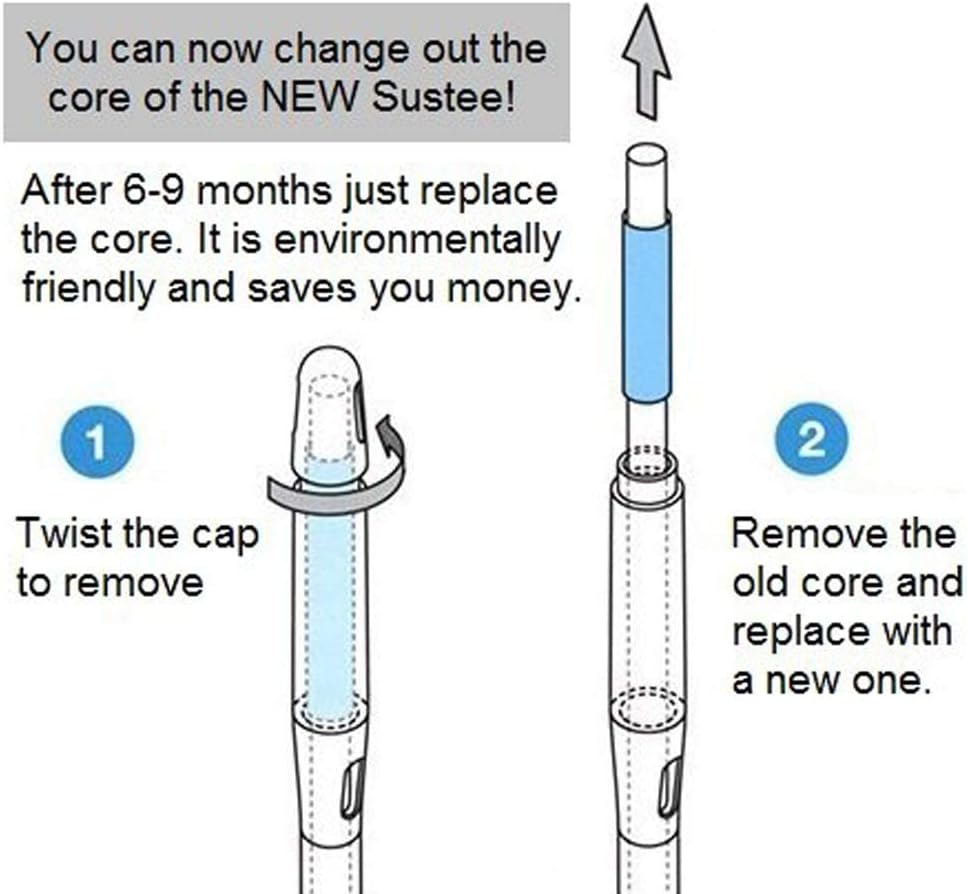 You can now change out the core of the NEW Sustee!

After 6-9 months just replace the core. It is environmentally friendly and saves you money.

1

Twist the cap to remove

2

Remove the old core and replace with a new one.