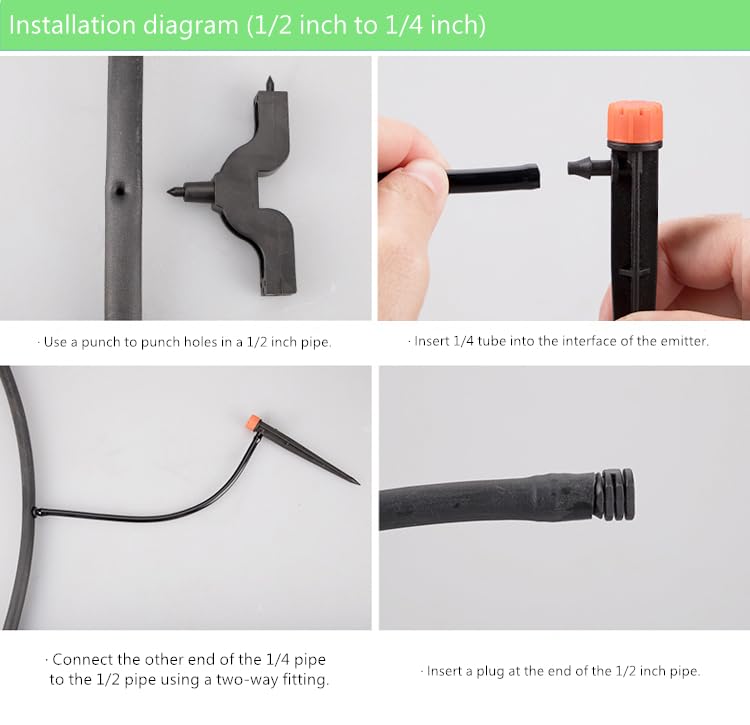 Installation diagram (1/2 inch to 1/4 inch)

· Use a punch to punch holes in a 1/2 inch pipe.

· Insert 1/4 tube into the interface of the emitter.

· Connect the other end of the 1/4 pipe to the 1/2 pipe using a two-way fitting.

· Insert a plug at the end of the 1/2 inch pipe.