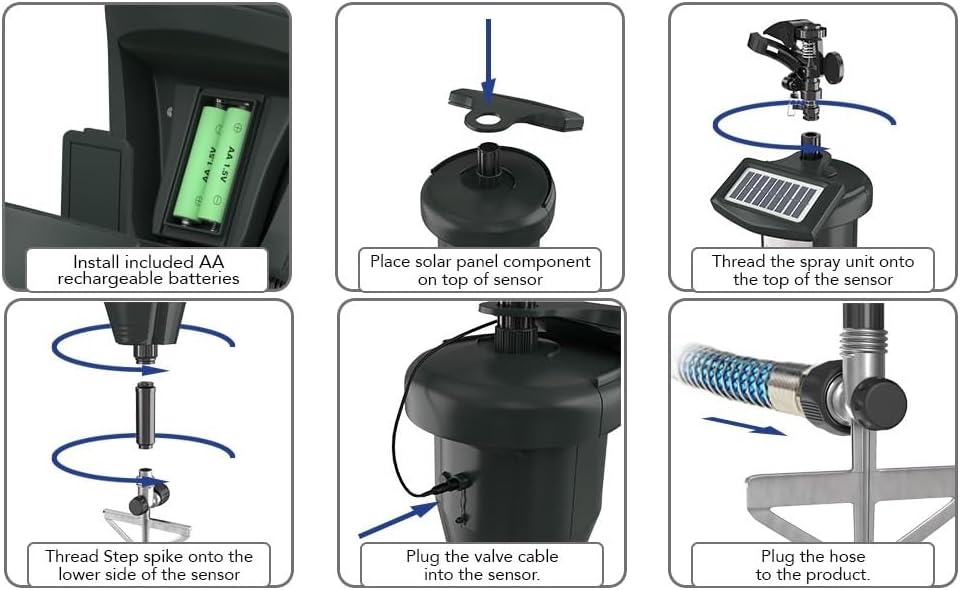 AA 1.5V

AA 1.5V

Install included AA rechargeable batteries

Place solar panel component on top of sensor

Thread the spray unit onto the top of the sensor

Thread Step spike onto the lower side of the sensor

Plug the valve cable into the sensor.

Plug the hose to the product.