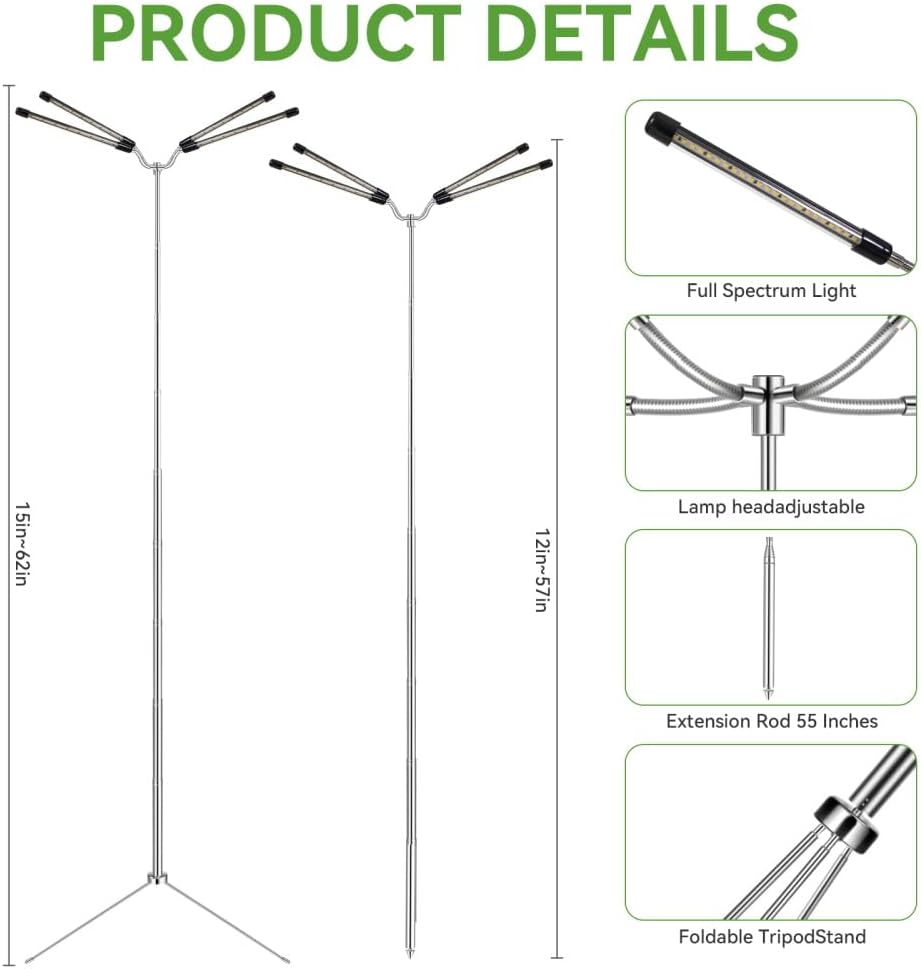 PRODUCT DETAILS

15in~62in

12in~57in

Full Spectrum Light

Lamp headadjustable

Extension Rod 55 Inches

Foldable TripodStand