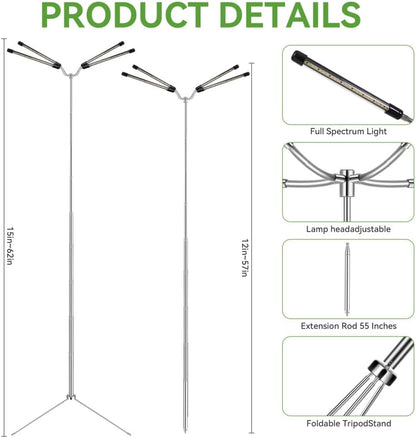 PRODUCT DETAILS

15in~62in

12in~57in

Full Spectrum Light

Lamp headadjustable

Extension Rod 55 Inches

Foldable TripodStand