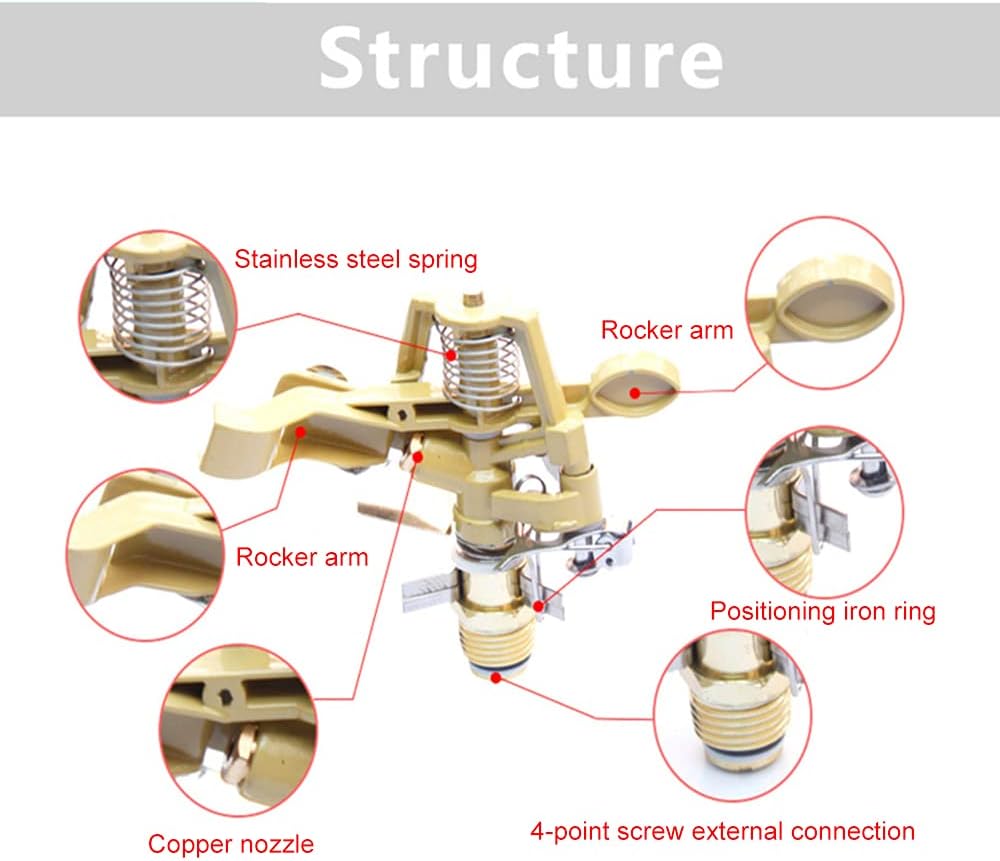 Structure

Stainless steel spring

Rocker arm

Rocker arm

Positioning iron ring

Copper nozzle

4-point screw external connection