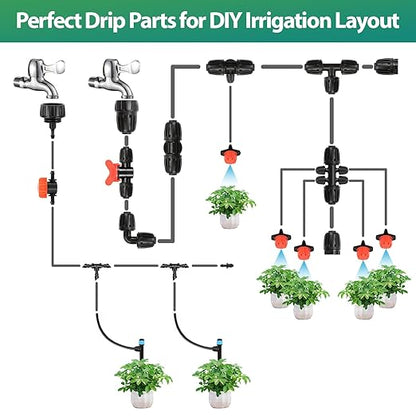 Perfect Drip Parts for DIY Irrigation Layout