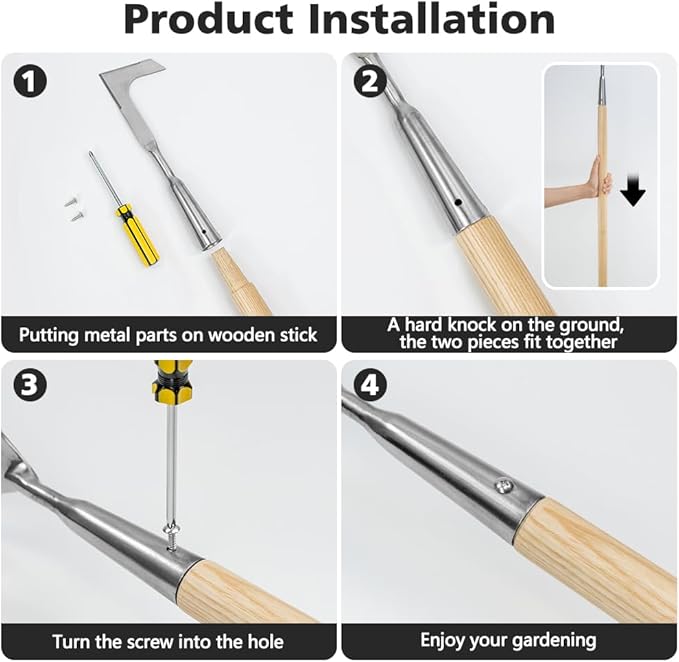 Product Installation

1

Putting metal parts on wooden stick

2

A hard knock on the ground, the two pieces fit together

3

Turn the screw into the hole

4

Enjoy your gardening