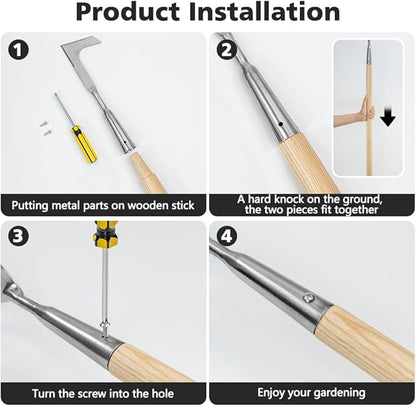 Product Installation

1

Putting metal parts on wooden stick

2

A hard knock on the ground, the two pieces fit together

3

Turn the screw into the hole

4

Enjoy your gardening