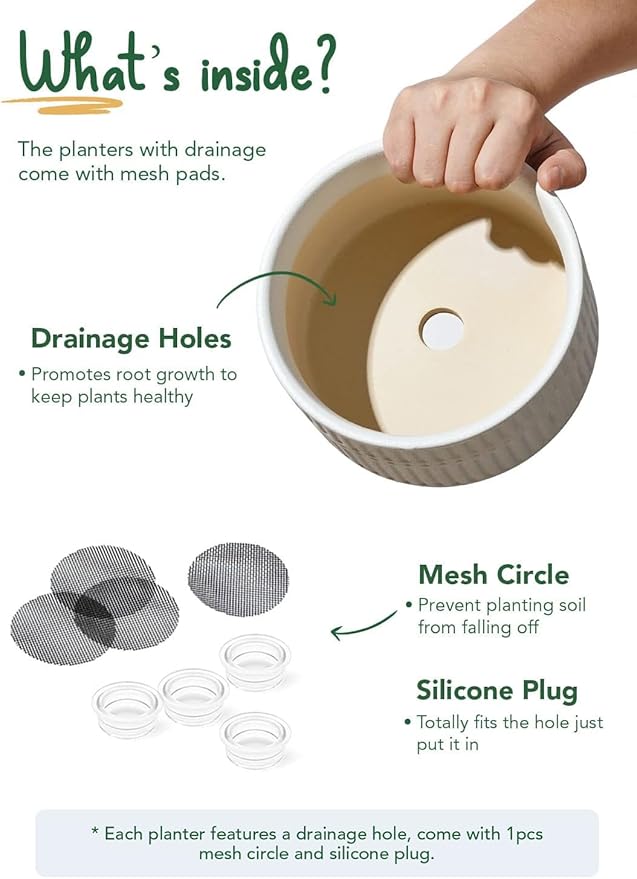 What's inside?

The planters with drainage come with mesh pads.

Drainage Holes

• Promotes root growth to keep plants healthy

Mesh Circle

• Prevent planting soil from falling off

Silicone Plug

• Totally fits the hole just put it in

* Each planter features a drainage hole, come with 1pcs mesh circle and silicone plug.