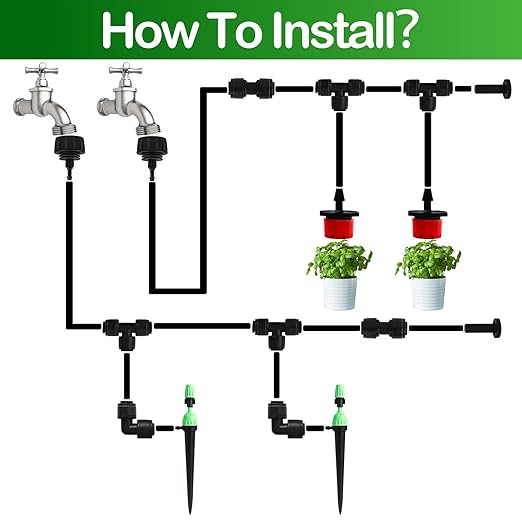 How To Install?