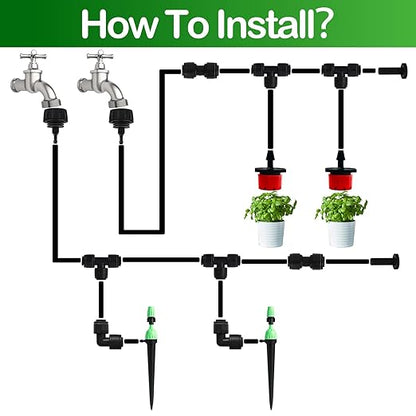 How To Install?