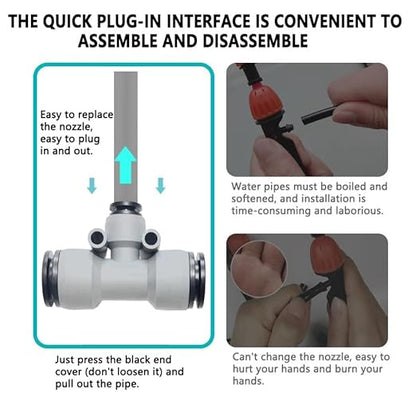 THE QUICK PLUG-IN INTERFACE IS CONVENIENT TO ASSEMBLE AND DISASSEMBLE

Easy to replace the nozzle, easy to plug in and out.

Just press the black end cover (don't loosen it) and pull out the pipe.

Water pipes must be boiled and softened, and installation is time-consuming and laborious.

Can't change the nozzle, easy to hurt your hands and burn your hands.