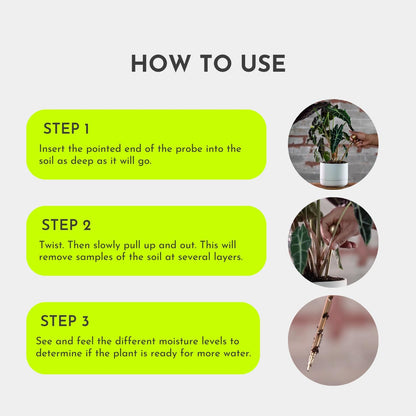 HOW TO USE

STEP 1
Insert the pointed end of the probe into the soil as deep as it will go.

STEP 2
Twist. Then slowly pull up and out. This will remove samples of the soil at several layers.

STEP 3
See and feel the different moisture levels to determine if the plant is ready for more water.