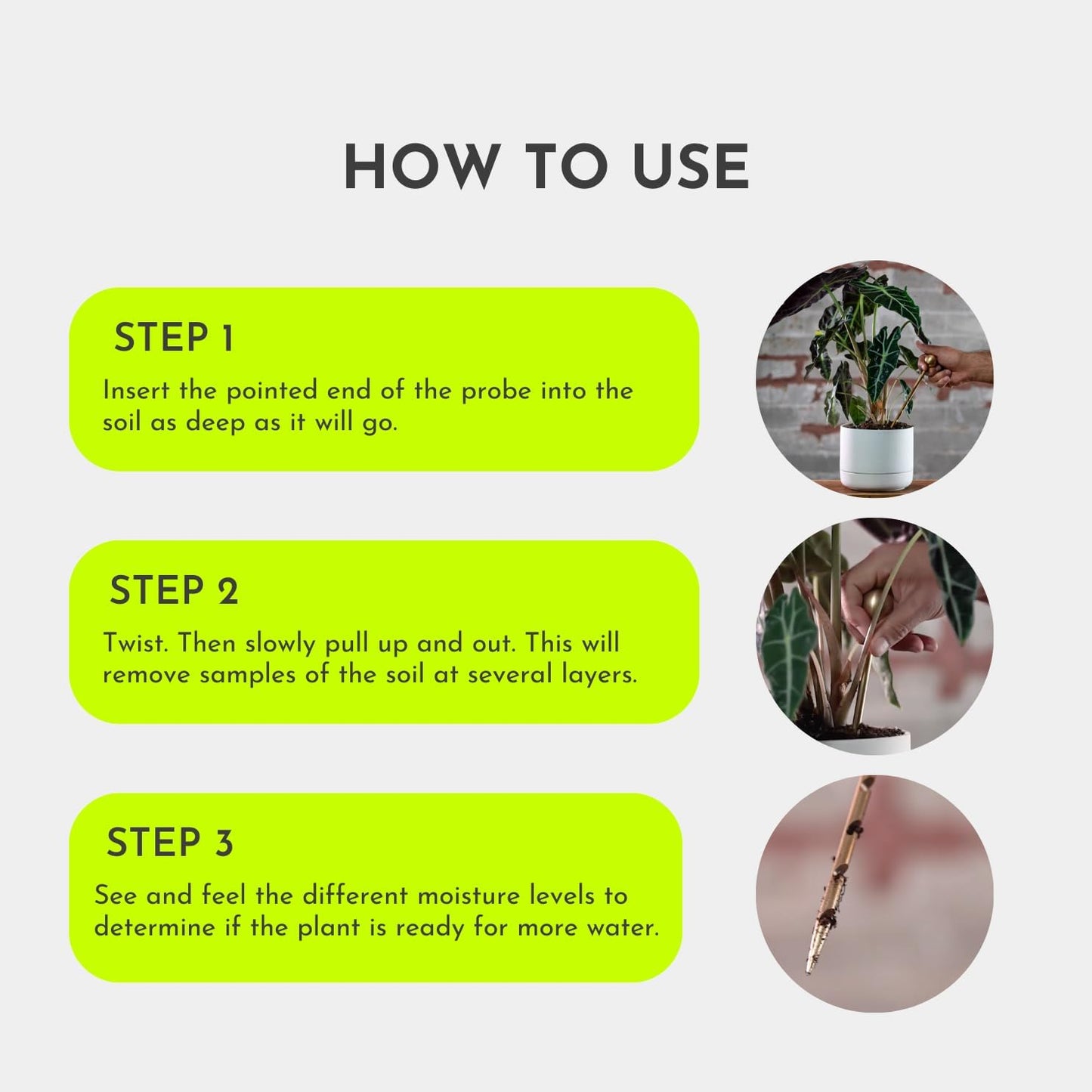 HOW TO USE

STEP 1

Insert the pointed end of the probe into the soil as deep as it will go.

STEP 2

Twist. Then slowly pull up and out. This will remove samples of the soil at several layers.

STEP 3

See and feel the different moisture levels to determine if the plant is ready for more water.