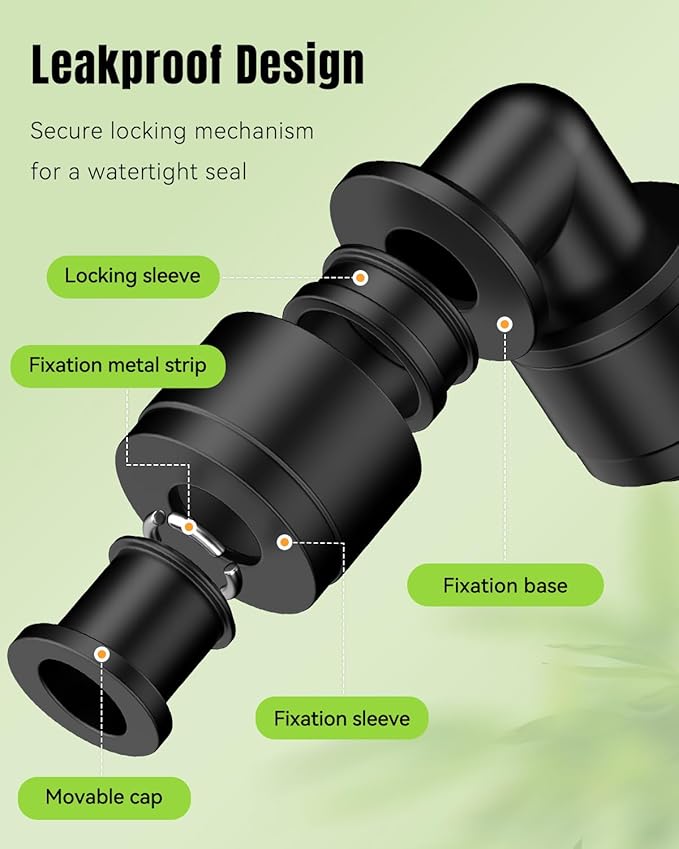 Leakproof Design

Secure locking mechanism for a watertight seal

Locking sleeve

Fixation metal strip

Fixation base

Fixation sleeve

Movable cap