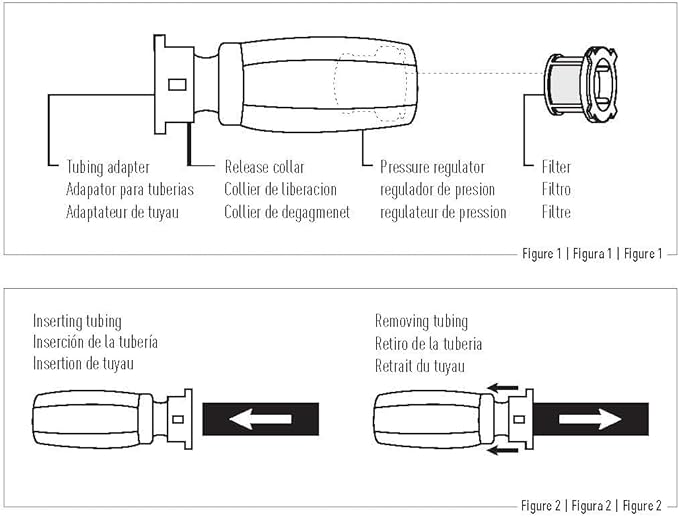 Tubing adapter
Adapator para tuberias
Adaptateur de tuyau

Release collar
Collier de liberacion
Collier de degagmenet

Pressure regulator
regulador de presion
regulateur de pression

Filter
Filtro
Filtre

Figure 1 | Figura 1 | Figure 1

Inserting tubing
Inserción de la tubería
Insertion de tuyau

Removing tubing
Retiro de la tuberia
Retrait du tuyau

Figure 2 | Figura 2 | Figure 2