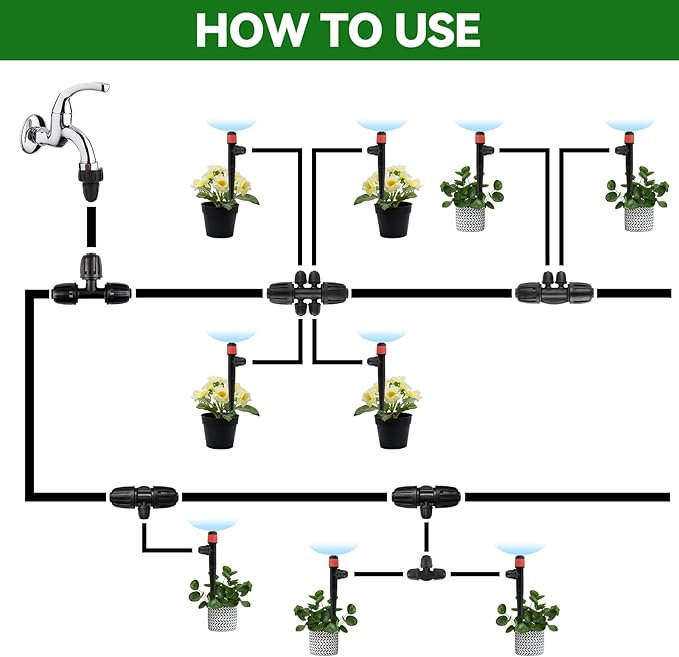 HOW TO USE