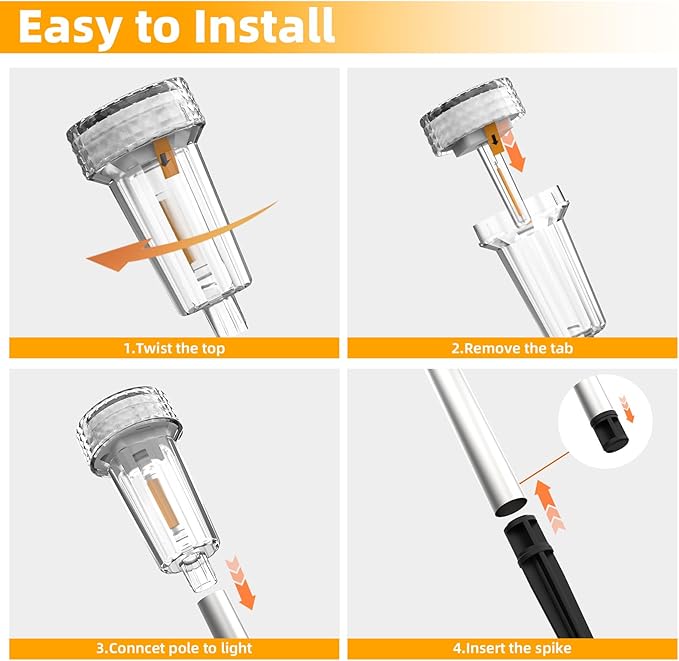 Easy to Install

1.Twist the top

2.Remove the tab

3.Conncet pole to light

4.Insert the spike