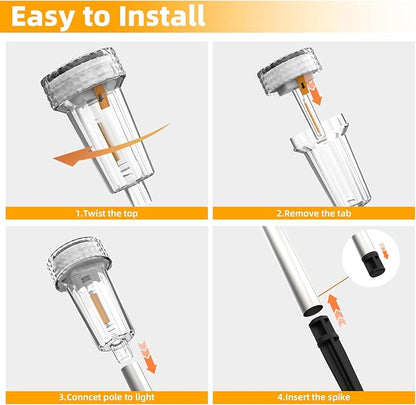 Easy to Install

1.Twist the top

2.Remove the tab

3.Conncet pole to light

4.Insert the spike