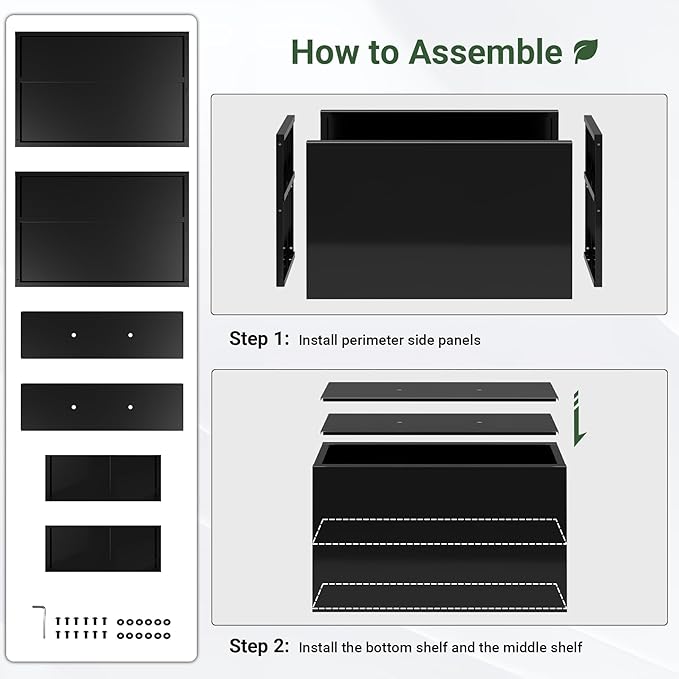 How to Assemble

Step 1: Install perimeter side panels

Step 2: Install the bottom shelf and the middle shelf