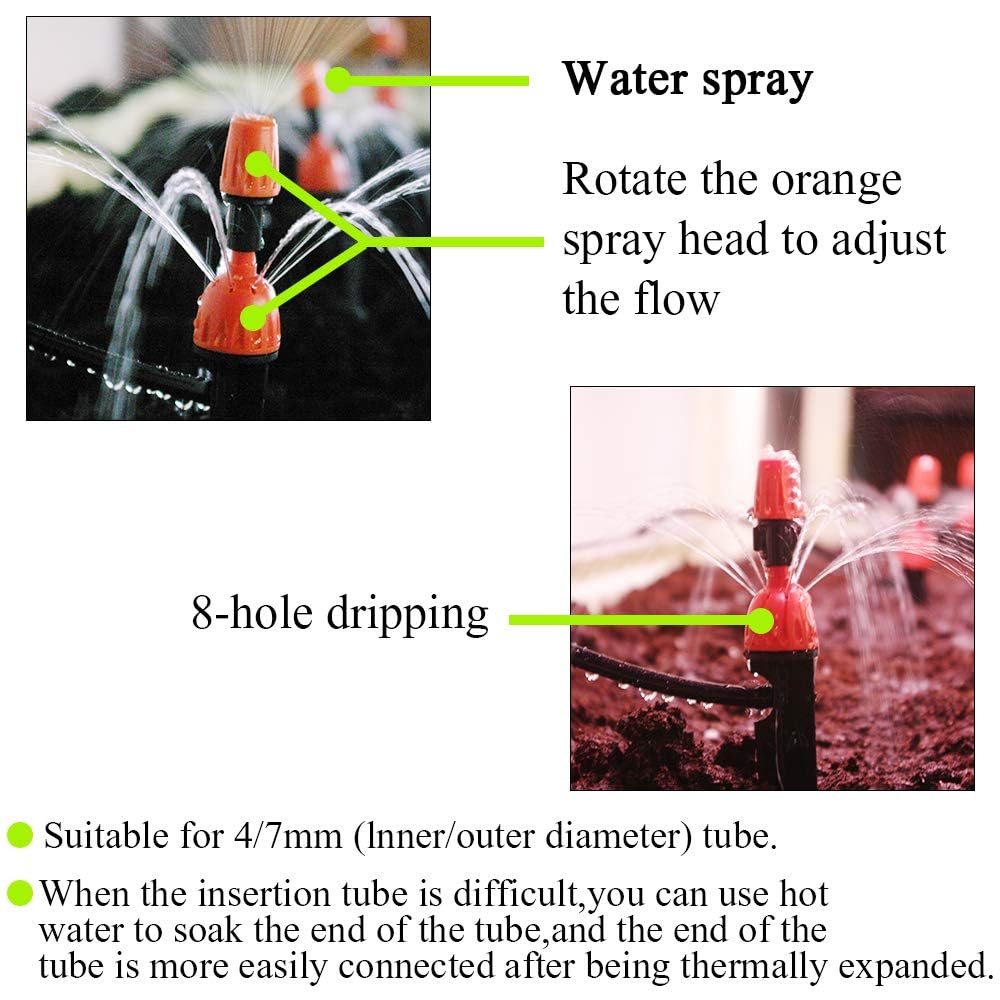 Water spray

Rotate the orange spray head to adjust the flow

8-hole dripping

Suitable for 4/7mm (lnner/outer diameter) tube.

When the insertion tube is difficult,you can use hot water to soak the end of the tube,and the end of the tube is more easily connected after being thermally expanded.