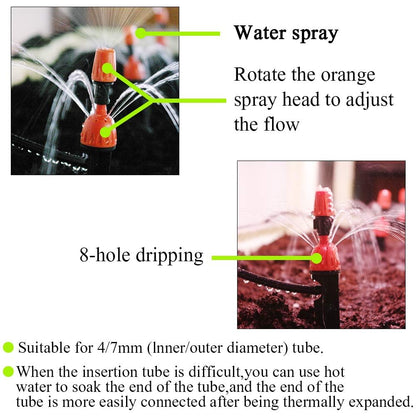 Water spray

Rotate the orange spray head to adjust the flow

8-hole dripping

Suitable for 4/7mm (lnner/outer diameter) tube.

When the insertion tube is difficult,you can use hot water to soak the end of the tube,and the end of the tube is more easily connected after being thermally expanded.