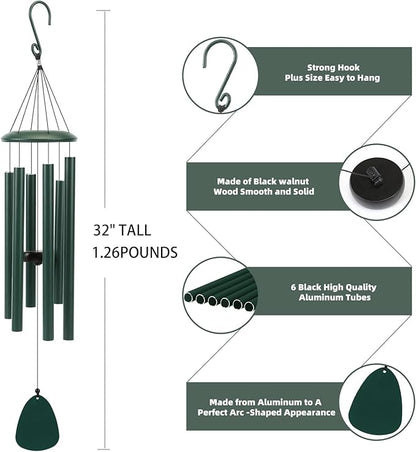 32" TALL
1.26POUNDS

Strong Hook
Plus Size Easy to Hang

Made of Black walnut
Wood Smooth and Solid

6 Black High Quality
Aluminum Tubes

Made from Aluminum to A
Perfect Arc -Shaped Appearance