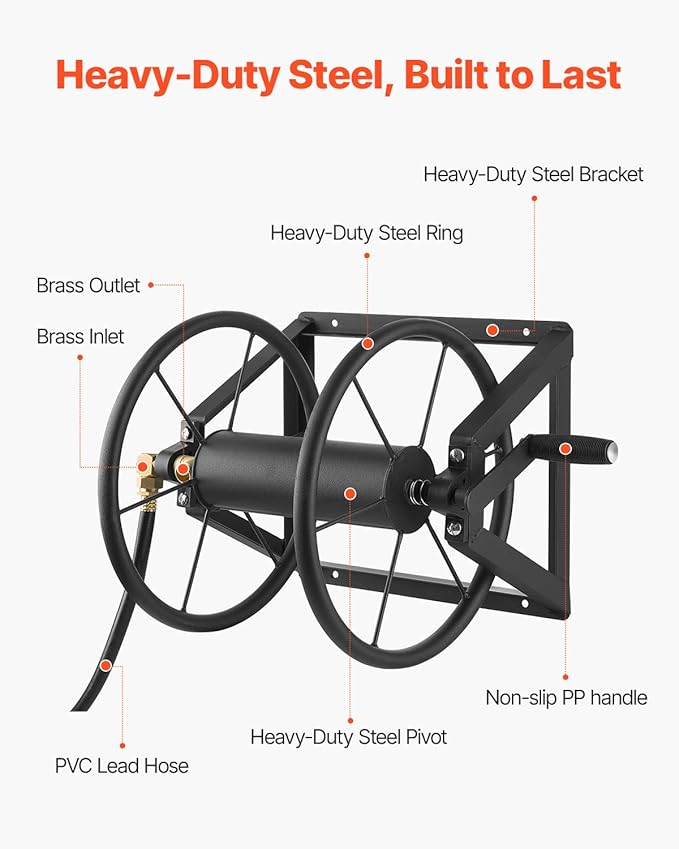 Heavy-Duty Steel, Built to Last

Heavy-Duty Steel Bracket

Heavy-Duty Steel Ring

Brass Outlet

Brass Inlet

Non-slip PP handle

Heavy-Duty Steel Pivot

PVC Lead Hose