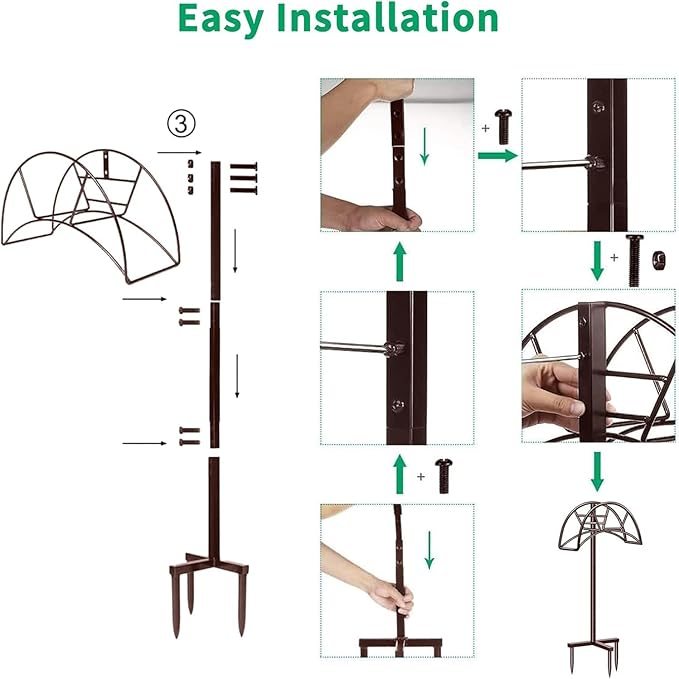 Easy Installation

③

+

+

+