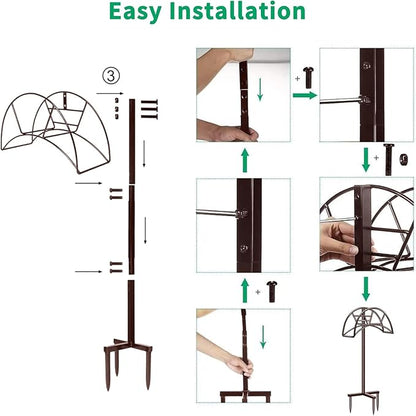 Easy Installation

③

+

+

+