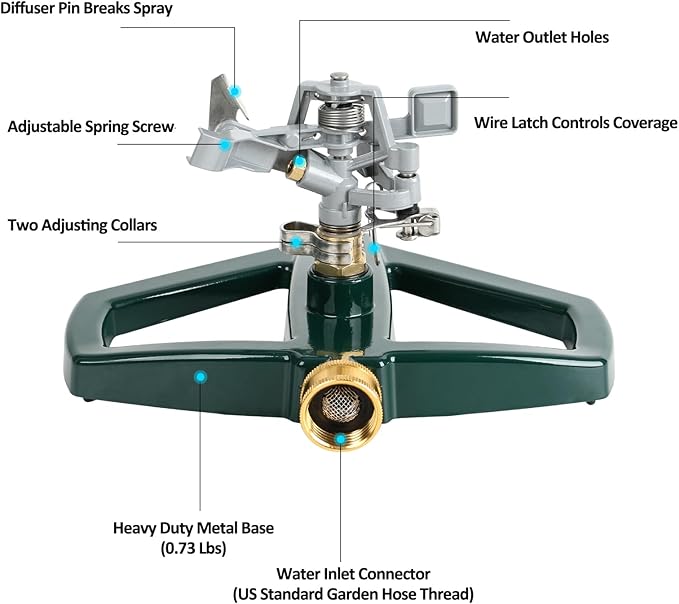 Diffuser Pin Breaks Spray

Water Outlet Holes

Adjustable Spring Screw

Wire Latch Controls Coverage

Two Adjusting Collars

Heavy Duty Metal Base
(0.73 Lbs)

Water Inlet Connector
(US Standard Garden Hose Thread)