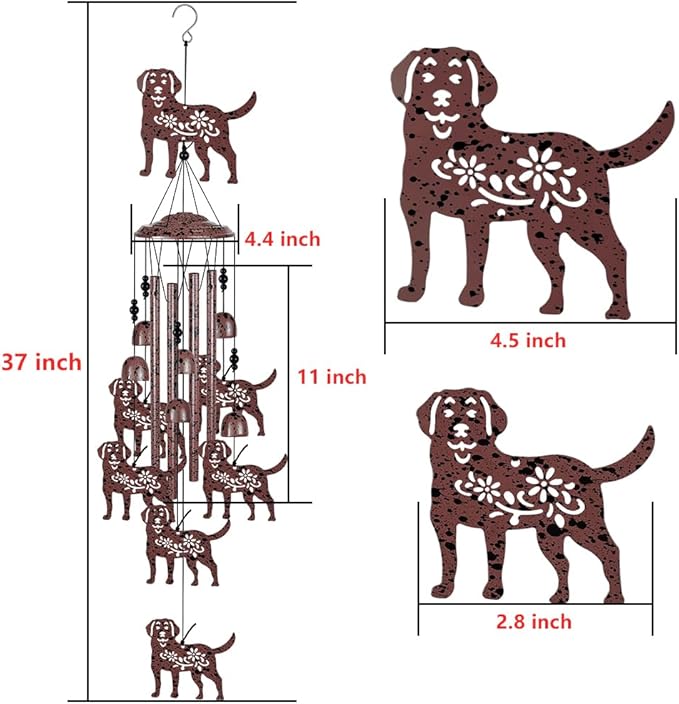 4.4 inch

37 inch

11 inch

4.5 inch

2.8 inch