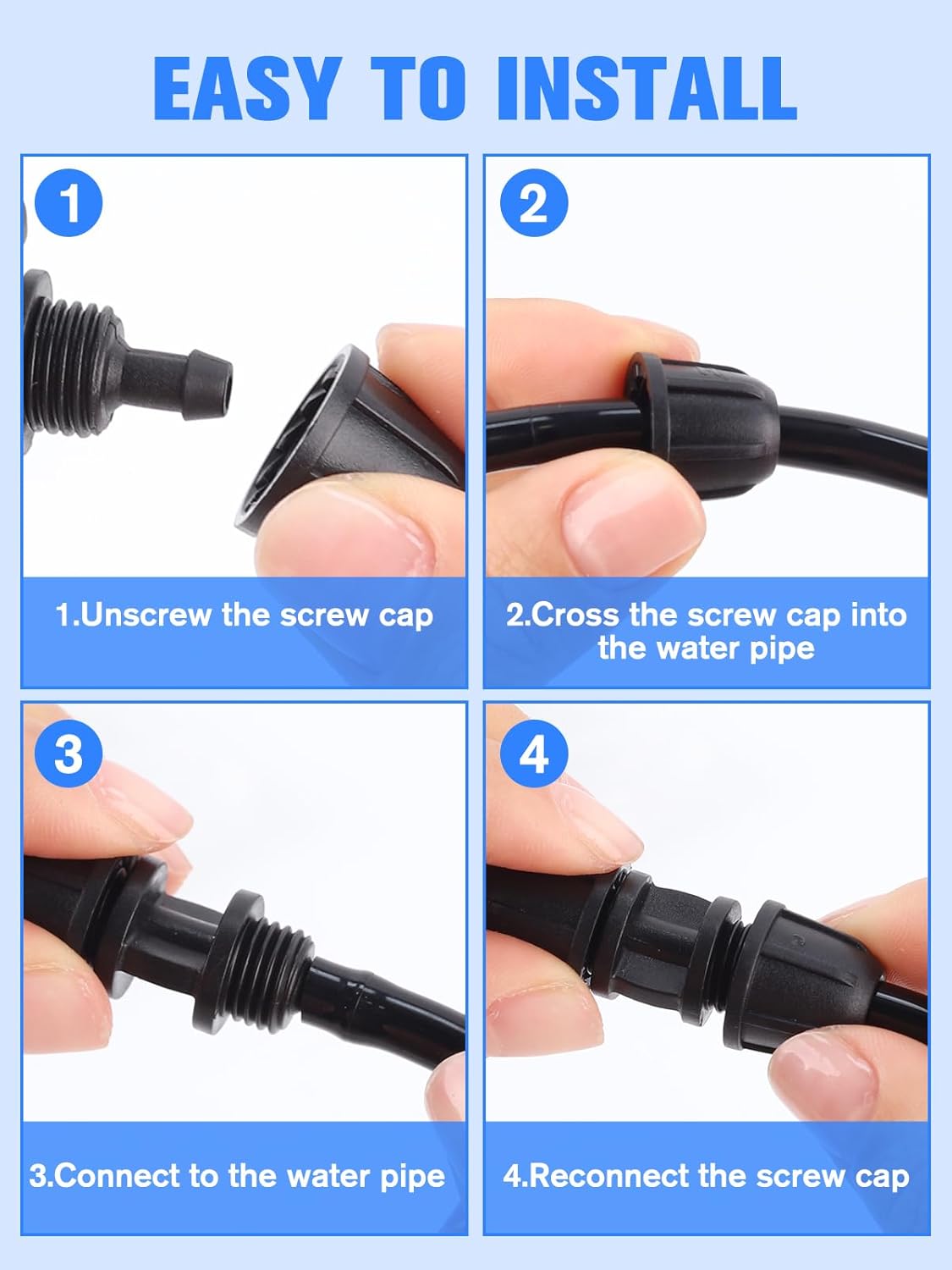 EASY TO INSTALL

1

1.Unscrew the screw cap

2

2.Cross the screw cap into the water pipe

3

3.Connect to the water pipe

4

4.Reconnect the screw cap