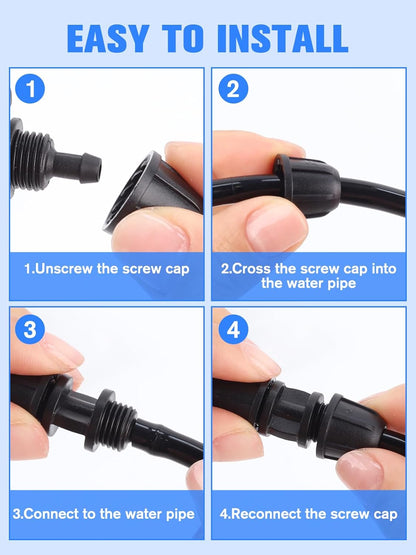 EASY TO INSTALL

1

1.Unscrew the screw cap

2

2.Cross the screw cap into the water pipe

3

3.Connect to the water pipe

4

4.Reconnect the screw cap