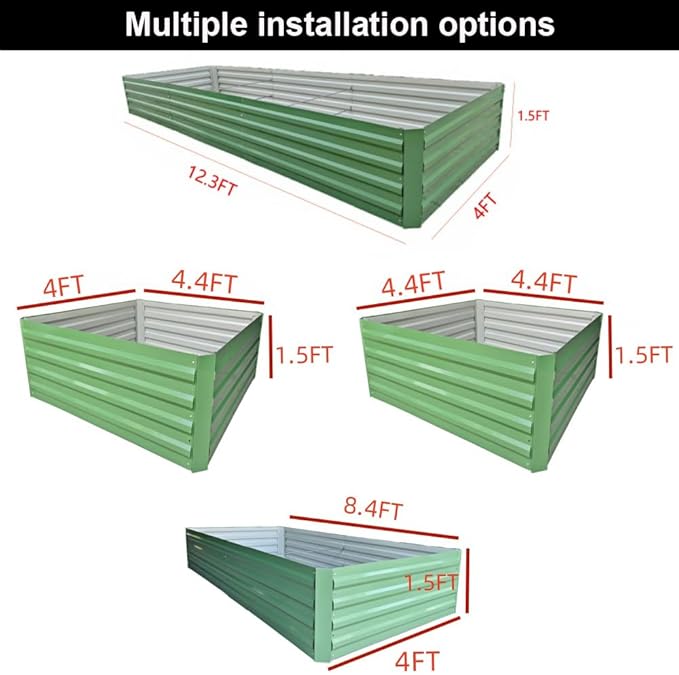 Multiple installation options

1.5FT
12.3FT
4FT

4FT
4.4FT
1.5FT

4.4FT
4.4FT
1.5FT

8.4FT
1.5FT
4FT