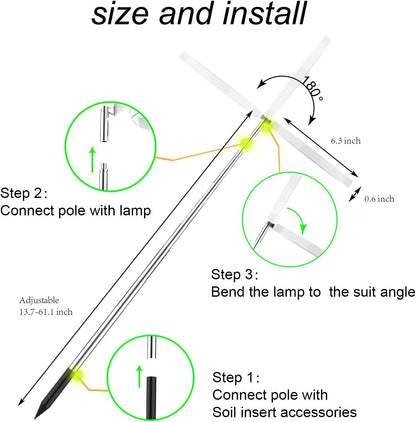 size and install

180°

6.3 inch

0.6 inch

Step 2:
Connect pole with lamp

Step 3:
Bend the lamp to  the suit angle

Adjustable
13.7-61.1 inch

Step 1:
Connect pole with
Soil insert accessories