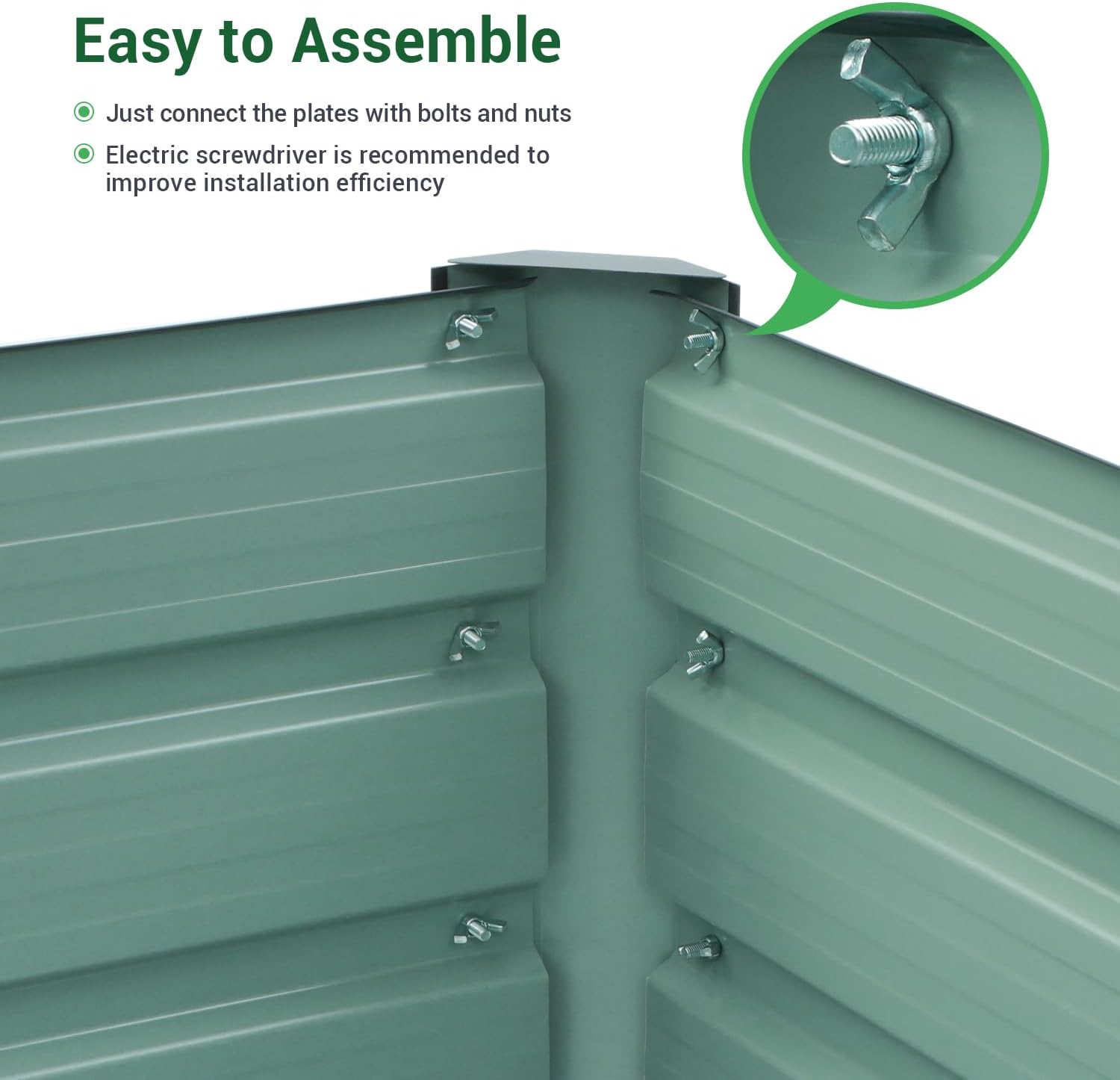 Easy to Assemble

Just connect the plates with bolts and nuts

Electric screwdriver is recommended to improve installation efficiency