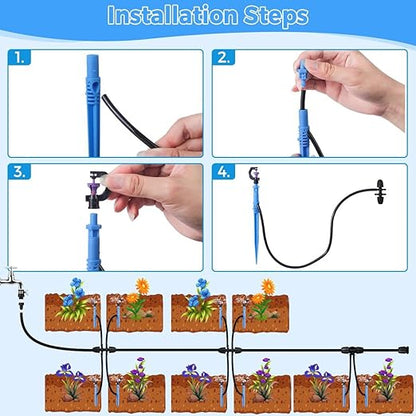 Installation Steps

1.

2.

3.

4.