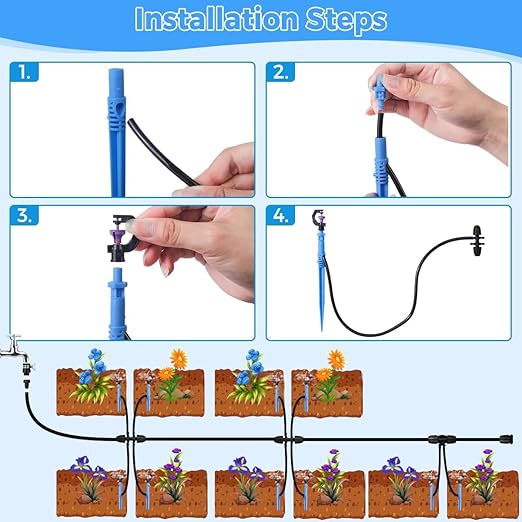 Installation Steps

1.

2.

3.

4.