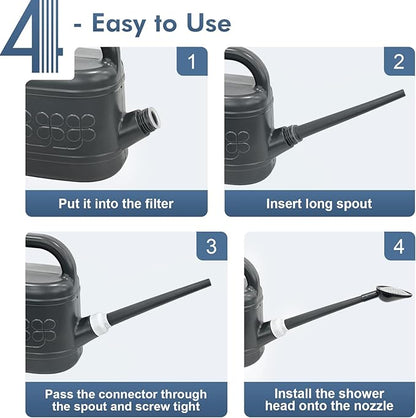 4 - Easy to Use

1

Put it into the filter

2

Insert long spout

3

Pass the connector through the spout and screw tight

4

Install the shower head onto the nozzle