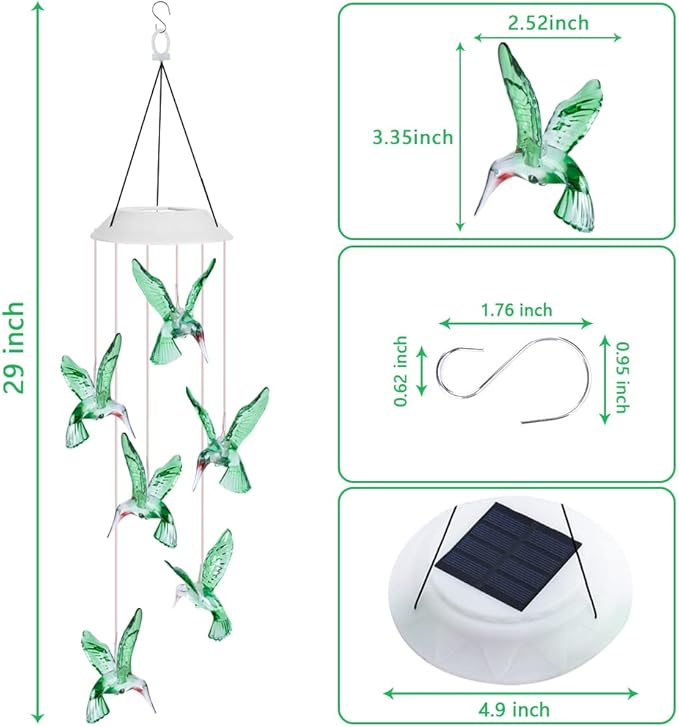 29 inch

2.52inch

3.35inch

1.76 inch

0.62 inch

0.95 inch

4.9 inch