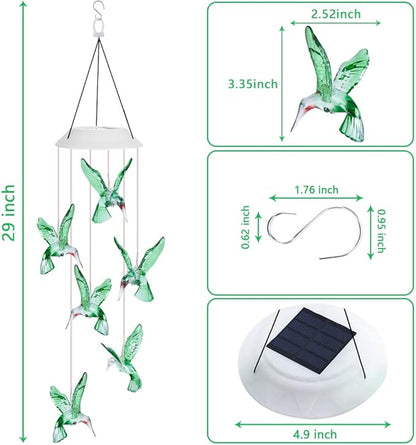 29 inch

2.52inch

3.35inch

1.76 inch

0.62 inch

0.95 inch

4.9 inch