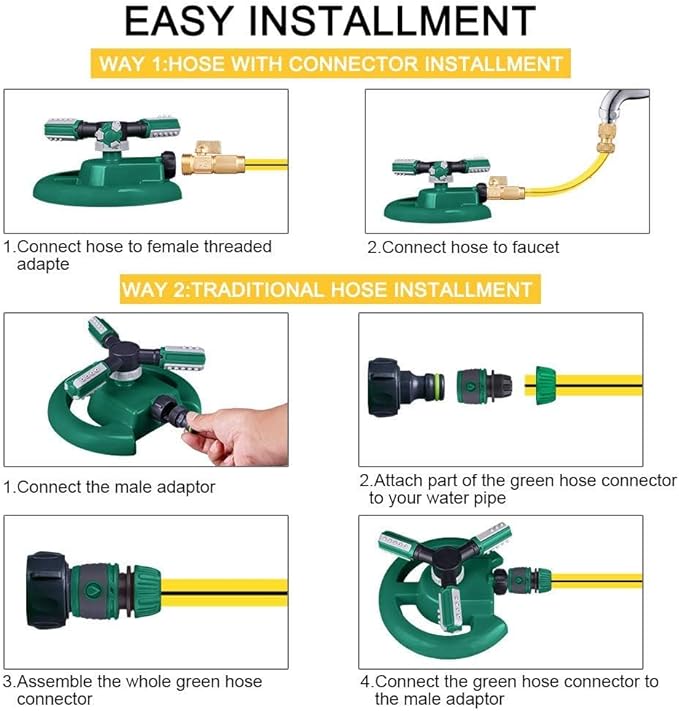 EASY INSTALLMENT

WAY 1:HOSE WITH CONNECTOR INSTALLMENT

1.Connect hose to female threaded adapte

2.Connect hose to faucet

WAY 2:TRADITIONAL HOSE INSTALLMENT

1.Connect the male adaptor

2.Attach part of the green hose connector to your water pipe

3.Assemble the whole green hose connector

4.Connect the green hose connector to the male adaptor