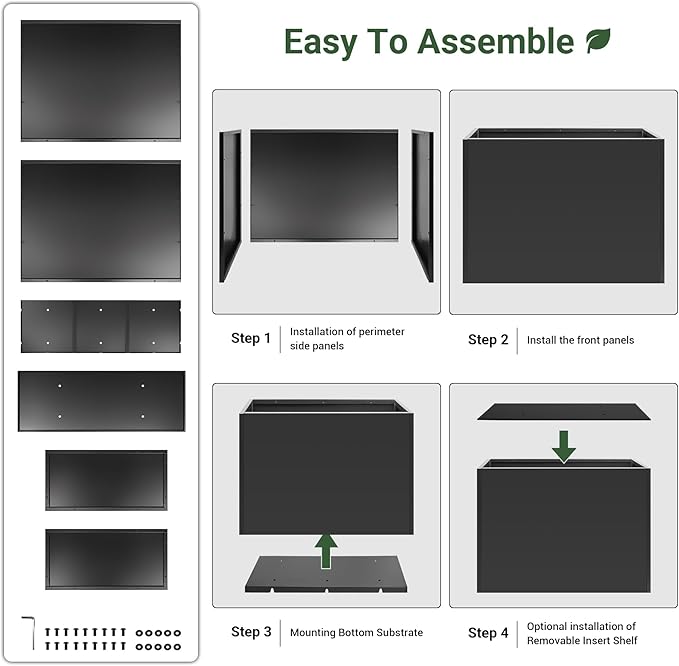 Easy To Assemble

Step 1 Installation of perimeter side panels

Step 2 Install the front panels

Step 3 Mounting Bottom Substrate

Step 4 Optional installation of Removable Insert Shelf