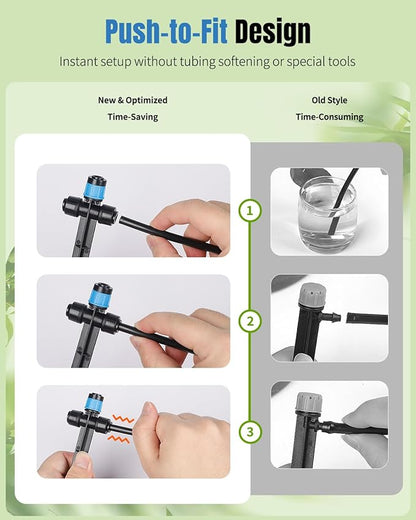 Push-to-Fit Design

Instant setup without tubing softening or special tools

New & Optimized
Time-Saving

Old Style
Time-Consuming

1

2

3