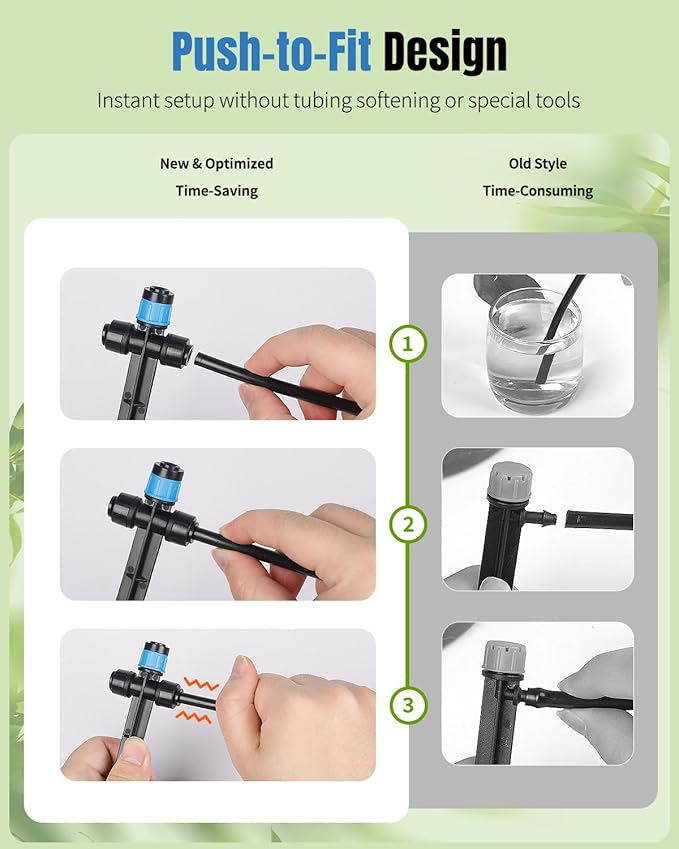 Push-to-Fit Design

Instant setup without tubing softening or special tools

New & Optimized
Time-Saving

Old Style
Time-Consuming

1

2

3