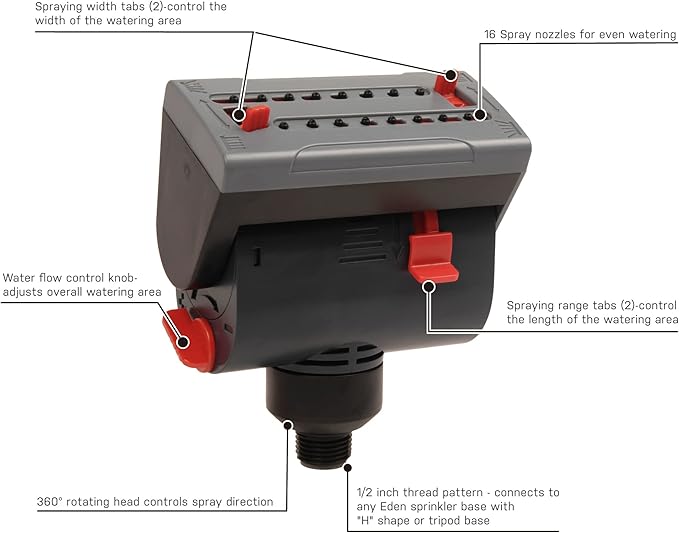 Spraying width tabs (2)-control the width of the watering area

16 Spray nozzles for even watering

Water flow control knob-adjusts overall watering area

Spraying range tabs (2)-control the length of the watering area

360° rotating head controls spray direction

1/2 inch thread pattern - connects to any Eden sprinkler base with "H" shape or tripod base