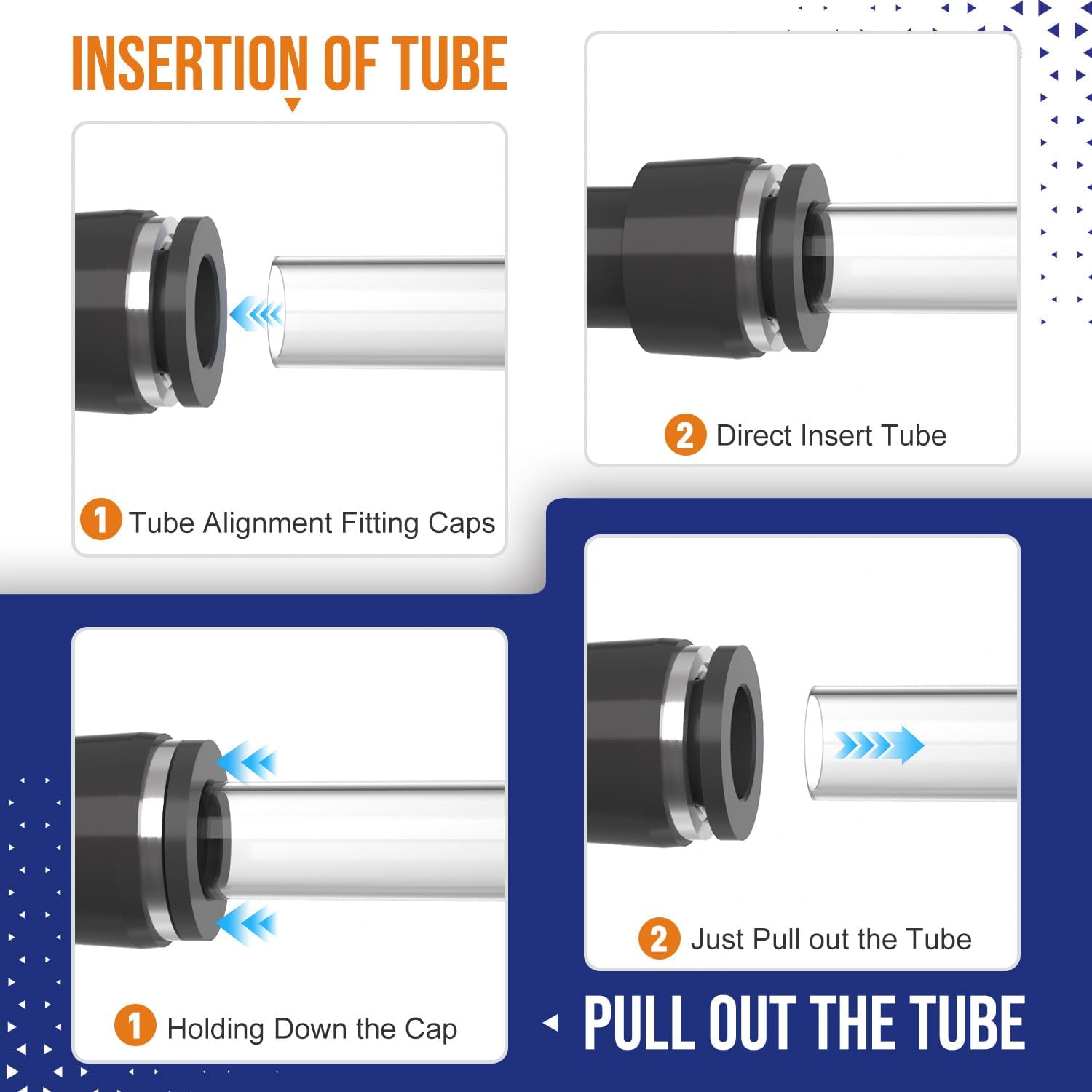 INSERTION OF TUBE

1 Tube Alignment Fitting Caps

2 Direct Insert Tube

1 Holding Down the Cap

2 Just Pull out the Tube

PULL OUT THE TUBE